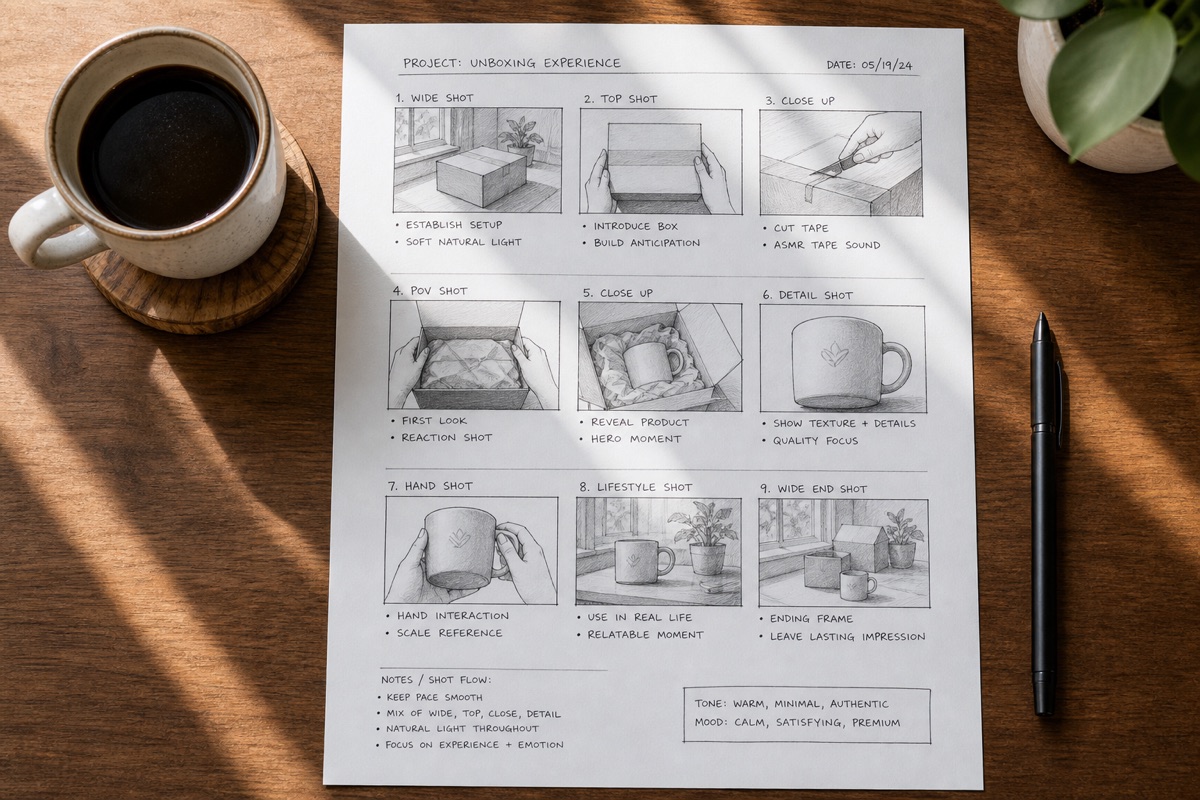 PROJECT: UNBOXING EXPERIENCE

DATE: 05/19/24

1. WIDE SHOT
• ESTABLISH SETUP
• SOFT NATURAL LIGHT

2. TOP SHOT
• INTRODUCE BOX
• BUILD ANTICIPATION

3. CLOSE UP
• CUT TAPE
• ASMR TAPE SOUND

4. POV SHOT
• FIRST LOOK
• REACTION SHOT

5. CLOSE UP
• REVEAL PRODUCT
• HERO MOMENT

6. DETAIL SHOT
• SHOW TEXTURE + DETAILS
• QUALITY FOCUS

7. HAND SHOT
• HAND INTERACTION
• SCALE REFERENCE

8. LIFESTYLE SHOT
• USE IN REAL LIFE
• RELATABLE MOMENT

9. WIDE END SHOT
• ENDING FRAME
• LEAVE LASTING IMPRESSION

NOTES / SHOT FLOW:
• KEEP PACE SMOOTH
• MIX OF WIDE, TOP, CLOSE, DETAIL
• NATURAL LIGHT THROUGHOUT
• FOCUS ON EXPERIENCE + EMOTION

TONE: WARM, MINIMAL, AUTHENTIC
MOOD: CALM, SATISFYING, PREMIUM